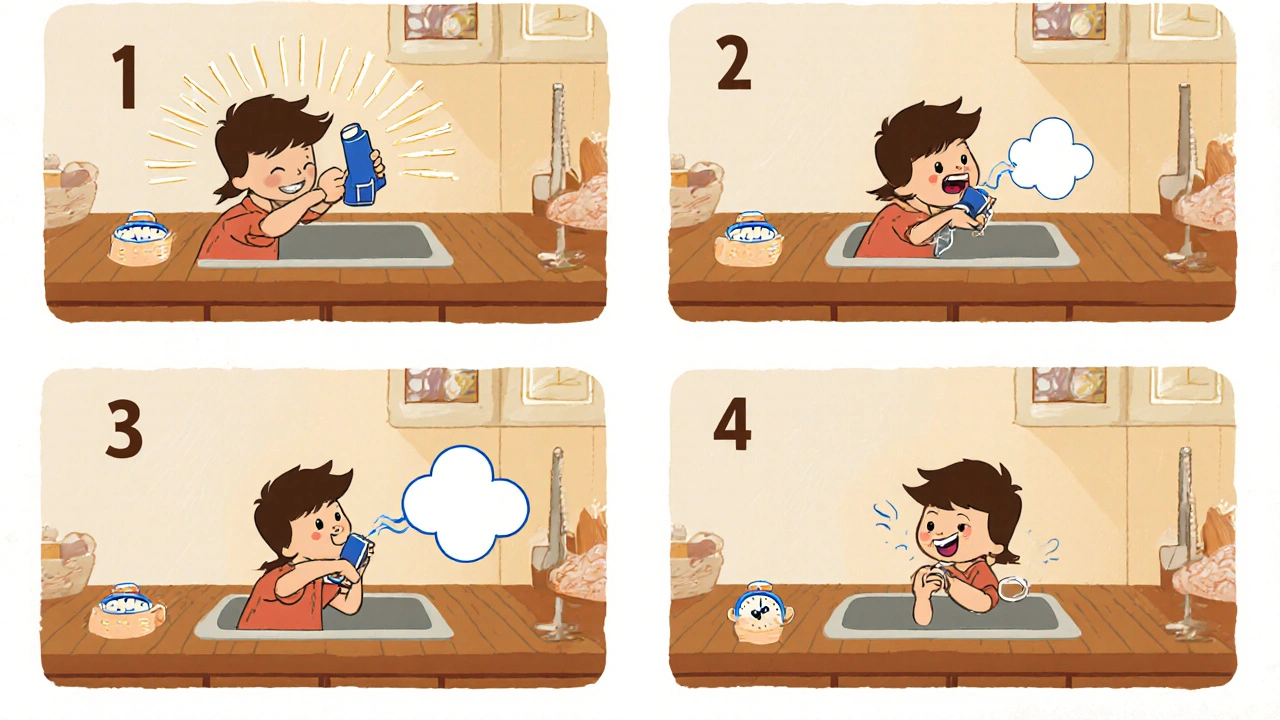 1

2

3

4